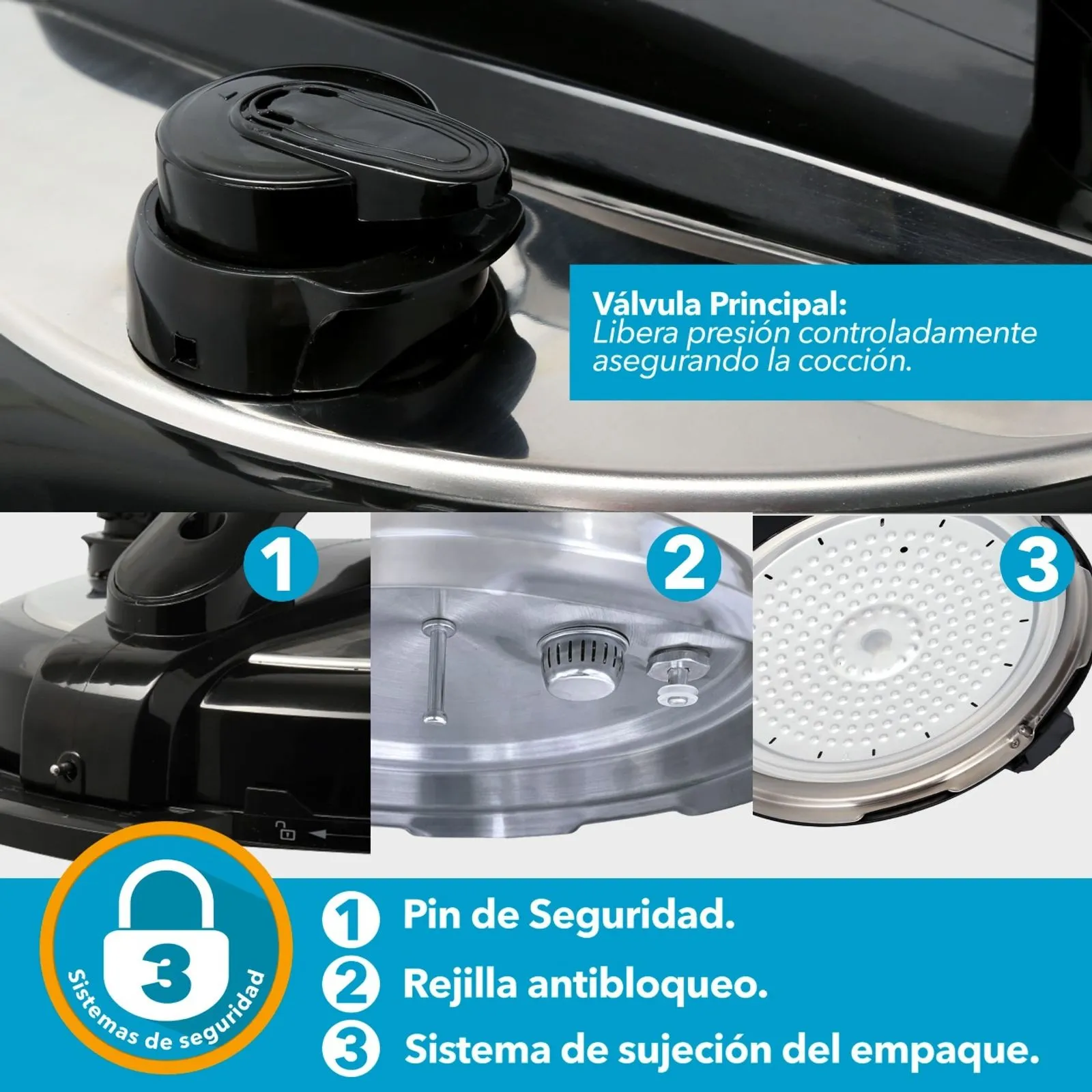 Válvula Principal:
Libera presión controladamente asegurando la cocción.

1

2

3

3
Sistemas de seguridad

1 Pin de Seguridad.
2 Rejilla antibloqueo.
3 Sistema de sujeción del empaque.